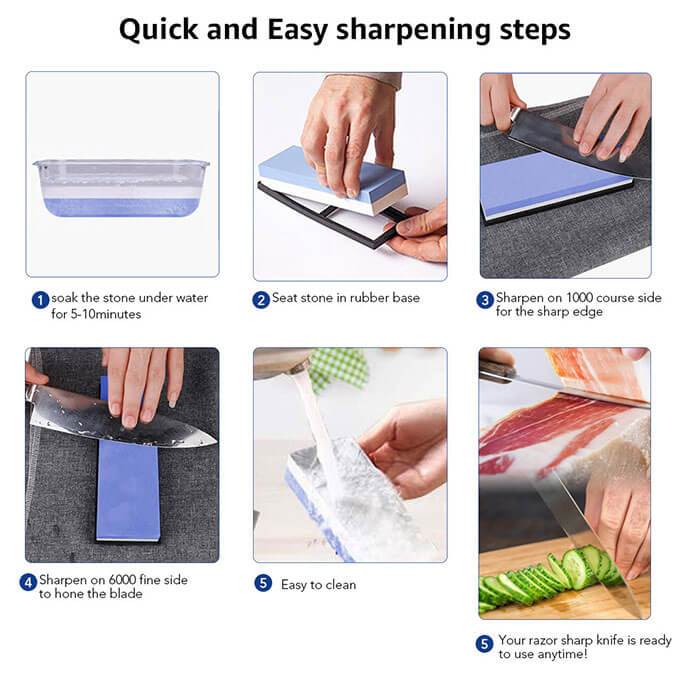 Quick and Easy sharpening steps

1 soak the stone under water for 5-10minutes

2 Seat stone in rubber base

3 Sharpen on 1000 course side for the sharp edge

4 Sharpen on 6000 fine side to hone the blade

5 Easy to clean

5 Your razor sharp knife is ready to use anytime!