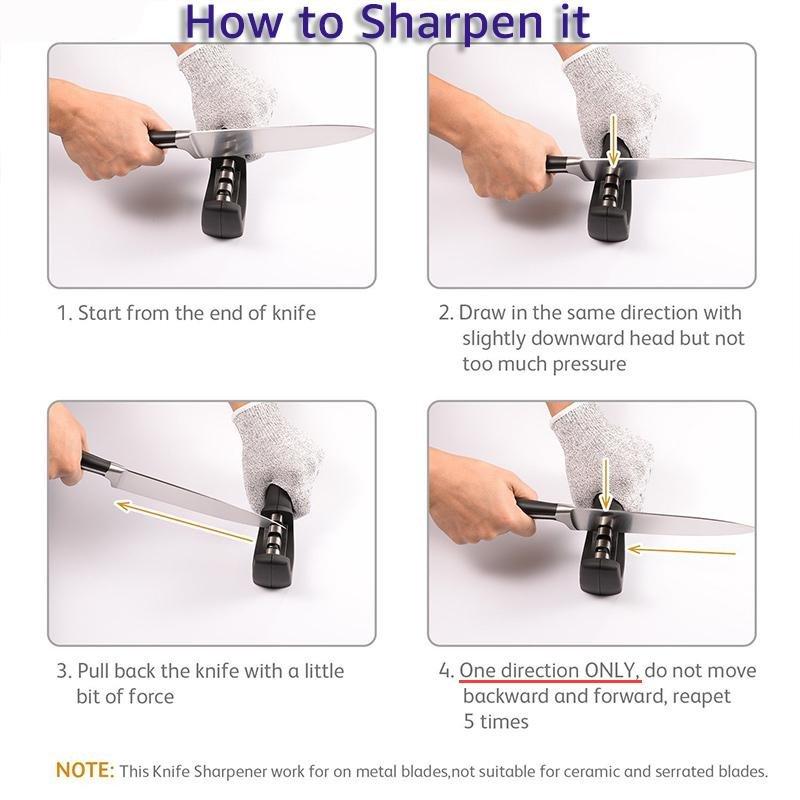 How to Sharpen it

1. Start from the end of knife

2. Draw in the same direction with slightly downward head but not too much pressure

3. Pull back the knife with a little bit of force

4. One direction ONLY, do not move backward and forward, reapet 5 times

NOTE: This Knife Sharpener work for on metal blades,not suitable for ceramic and serrated blades.