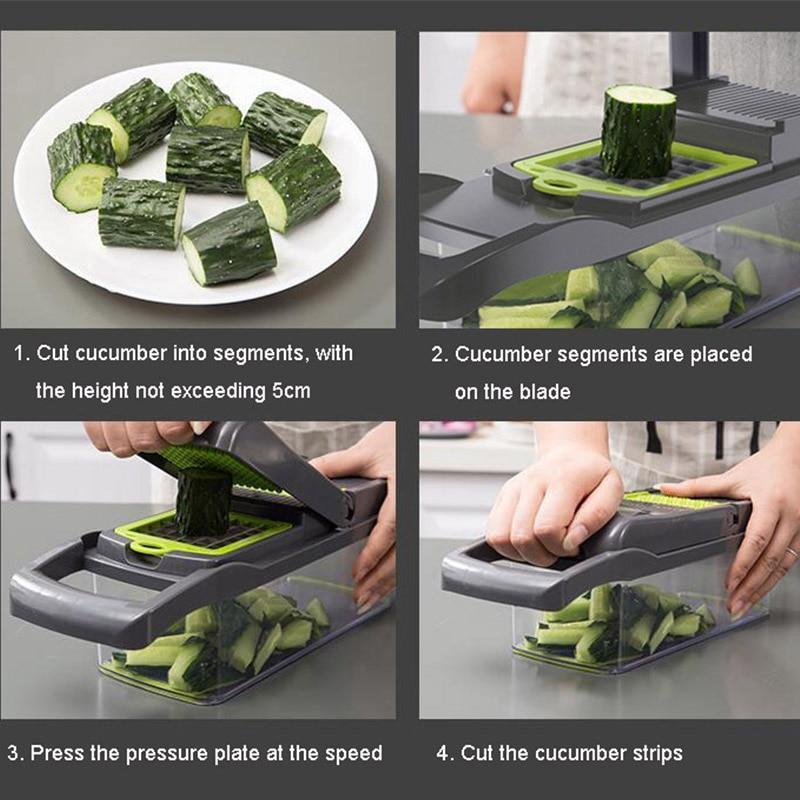 1. Cut cucumber into segments, with the height not exceeding 5cm

2. Cucumber segments are placed on the blade

3. Press the pressure plate at the speed

4. Cut the cucumber strips